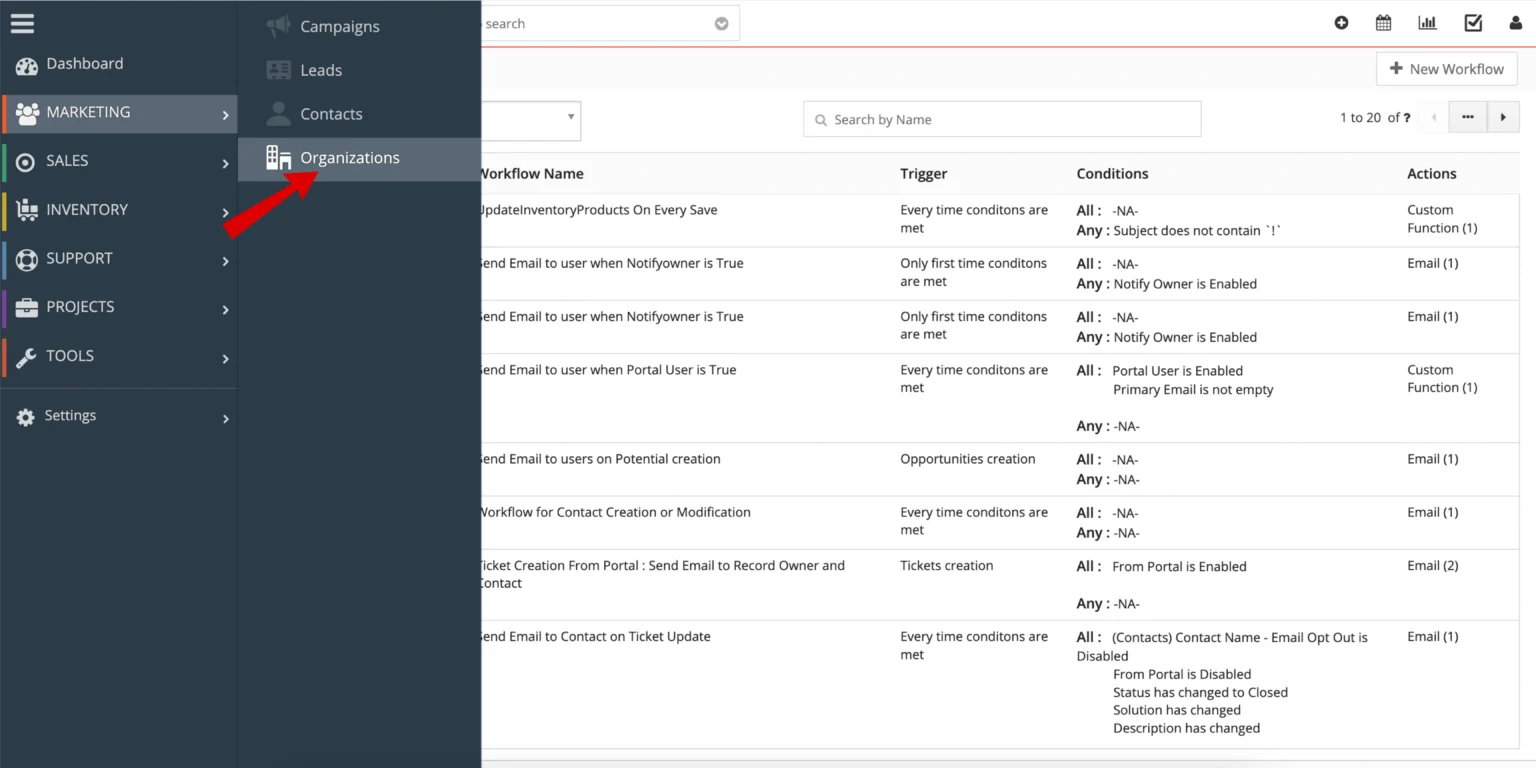 Dashboard
MARKETING
SALES
INVENTORY
SUPPORT
PROJECTS
TOOLS
Settings

Campaigns
Leads
Contacts
Organizations

search

New Workflow

Search by Name

1 to 20 of ?

| Workflow Name | Trigger | Conditions | Actions |
|---|---|---|---|
| UpdateInventoryProducts On Every Save | Every time conditons are met | All : -NA- Any : Subject does not contain `!` | Custom Function (1) |
| Send Email to user when Notifyowner is True | Only first time conditons are met | All : -NA- Any : Notify Owner is Enabled | Email (1) |
| Send Email to user when Notifyowner is True | Only first time conditons are met | All : -NA- Any : Notify Owner is Enabled | Email (1) |
| Send Email to user when Portal User is True | Every time conditons are met | All : Portal User is Enabled Primary Email is not empty Any : -NA- | Custom Function (1) |
| Send Email to users on Potential creation | Opportunities creation | All : -NA- Any : -NA- | Email (1) |
| Workflow for Contact Creation or Modification | Every time conditons are met | All : -NA- Any : -NA- | Email (1) |
| Ticket Creation From Portal : Send Email to Record Owner and Contact | Tickets creation | All : From Portal is Enabled Any : -NA- | Email (2) |
| Send Email to Contact on Ticket Update | Every time conditons are met | All : (Contacts) Contact Name - Email Opt Out is Disabled From Portal is Disabled Status has changed to Closed Solution has changed Description has changed | Email (1) |